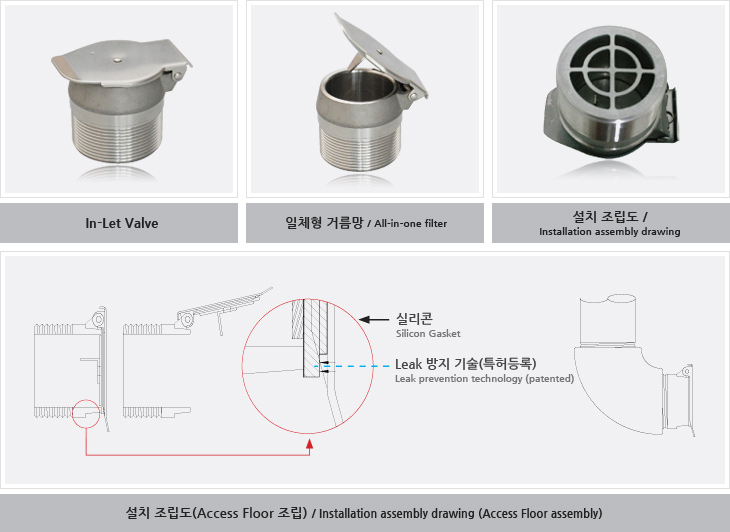 In-Let Valve

일체형 거름망 / All-in-one filter

설치 조립도 /
Installation assembly drawing

실리콘
Silicon Gasket

Leak 방지 기술(특허등록)
Leak prevention technology (patented)

설치 조립도(Access Floor 조립) / Installation assembly drawing (Access Floor assembly)