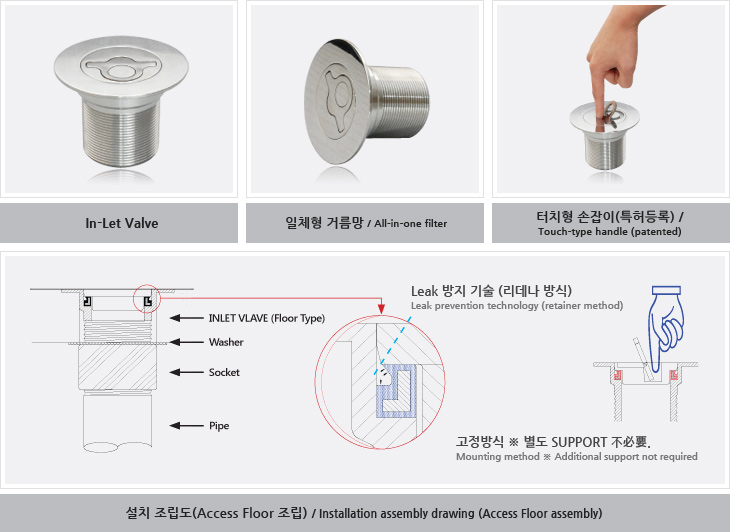 In-Let Valve

일체형 거름망 / All-in-one filter

터치형 손잡이(특허등록) / Touch-type handle (patented)

INLET VLAVE (Floor Type)

Washer

Socket

Pipe

Leak 방지 기술 (리데나 방식)
Leak prevention technology (retainer method)

고정방식 ※ 별도 SUPPORT 不必要.
Mounting method ※ Additional support not required

설치 조립도(Access Floor 조립) / Installation assembly drawing (Access Floor assembly)